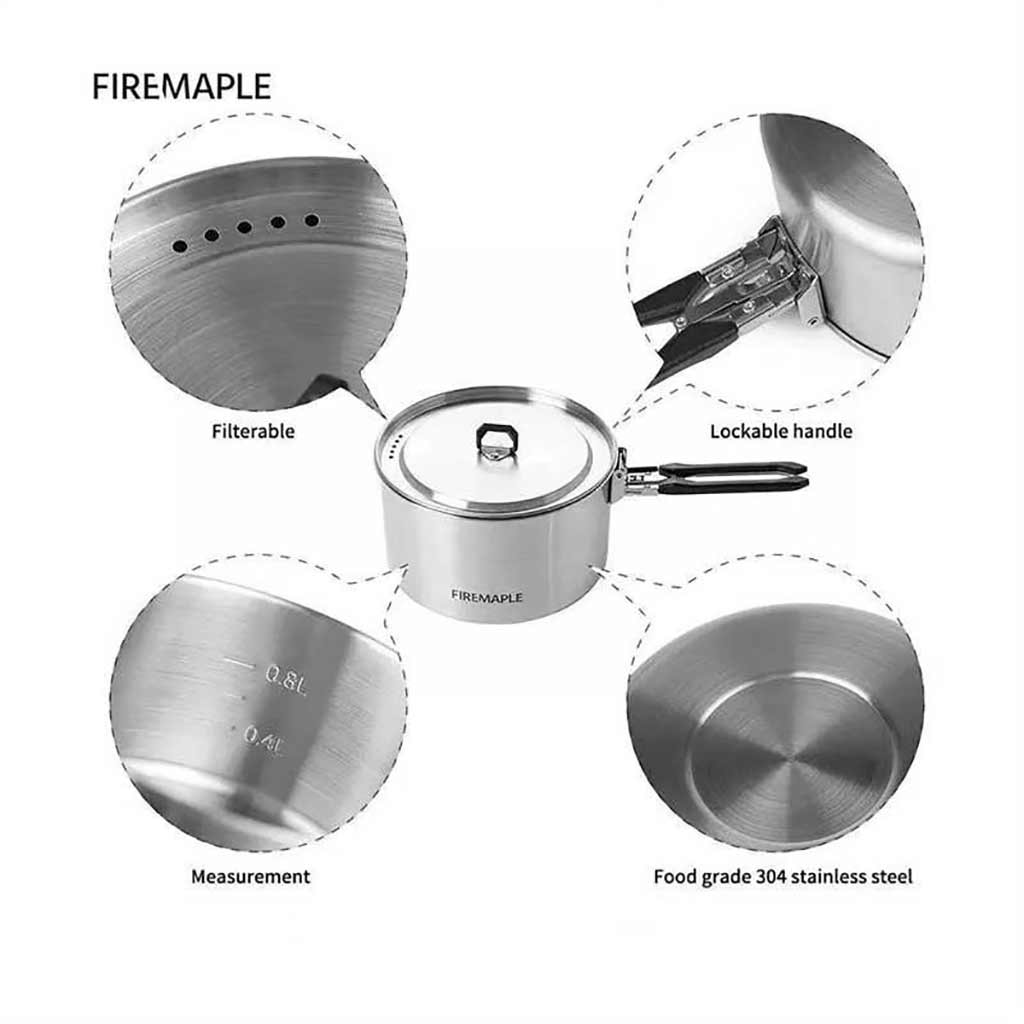 FIREMAPLE

Filterable

Lockable handle

FIREMAPLE

0.8L

0.4L

Measurement

Food grade 304 stainless steel