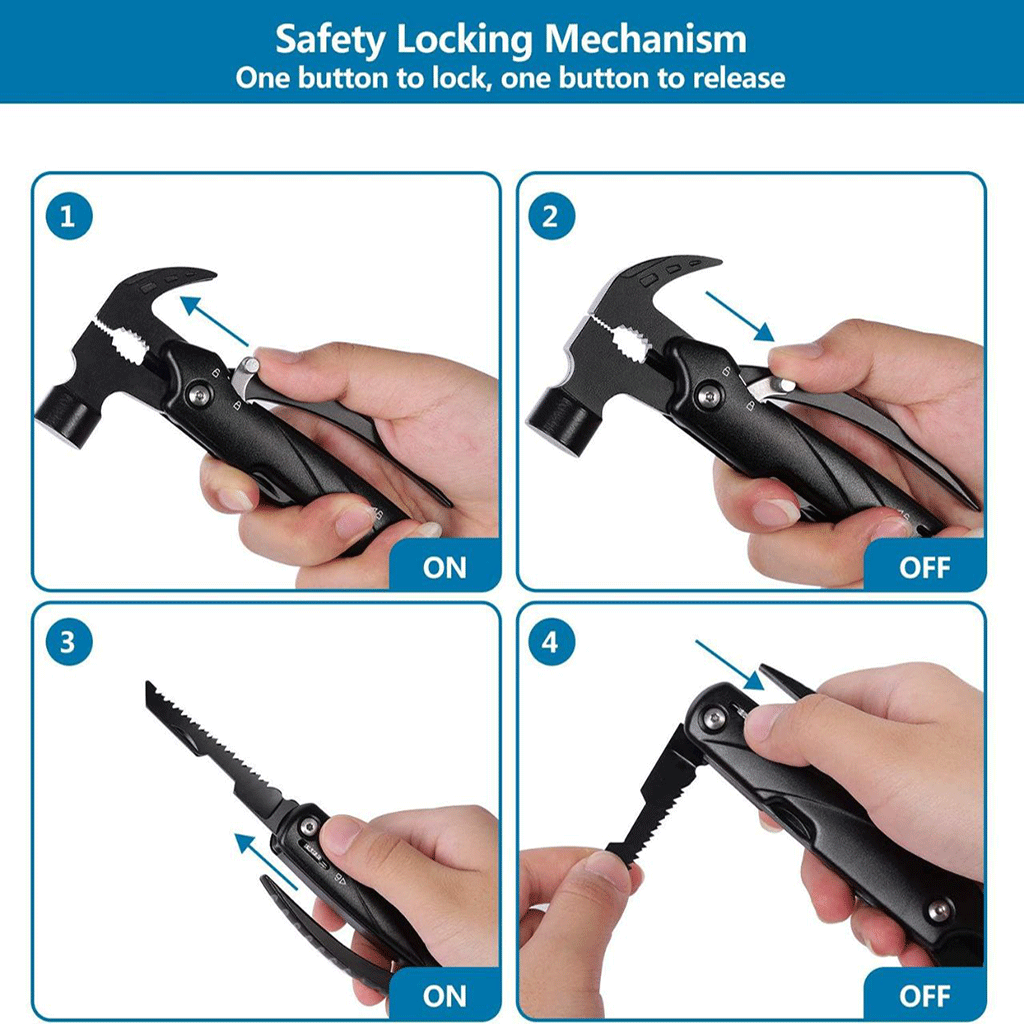 Safety Locking Mechanism
One button to lock, one button to release

1

ON

2

OFF

3

ON

4

OFF